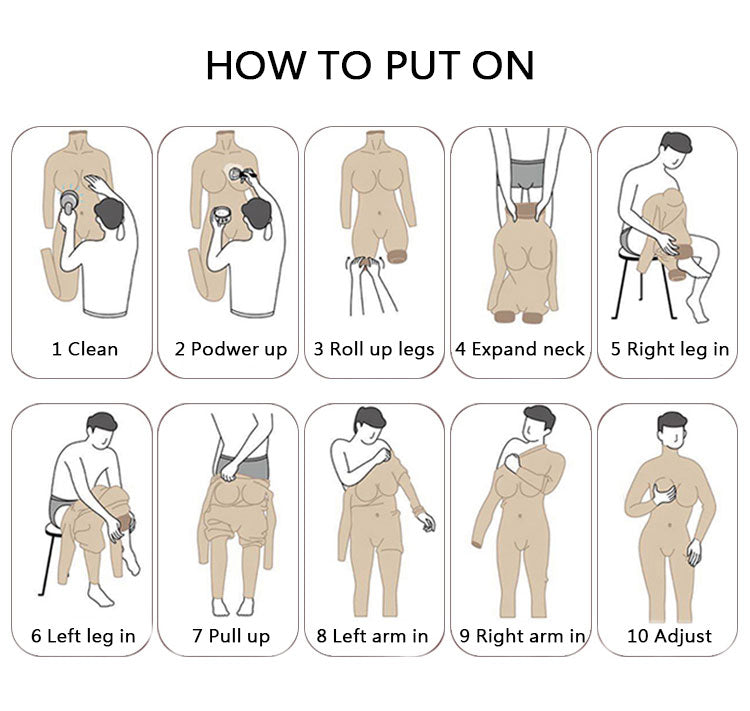 HOW TO PUT ON

1 Clean

2 Podwer up

3 Roll up legs

4 Expand neck

5 Right leg in

6 Left leg in

7 Pull up

8 Left arm in

9 Right arm in

10 Adjust